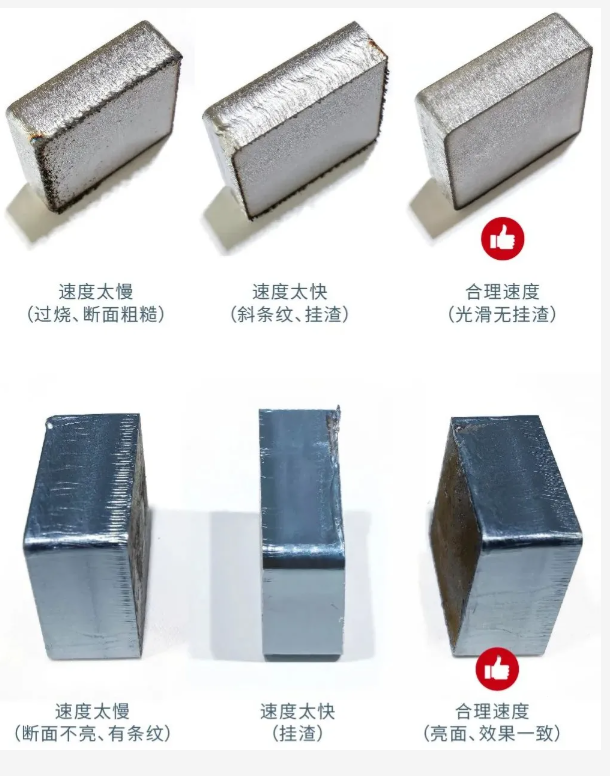 速度太慢
(过烧、断面粗糙)

速度太快
(斜条纹、挂渣)

合理速度
(光滑无挂渣)

速度太慢
(断面不亮、有条纹)

速度太快
(挂渣)

合理速度
(亮面、效果一致)